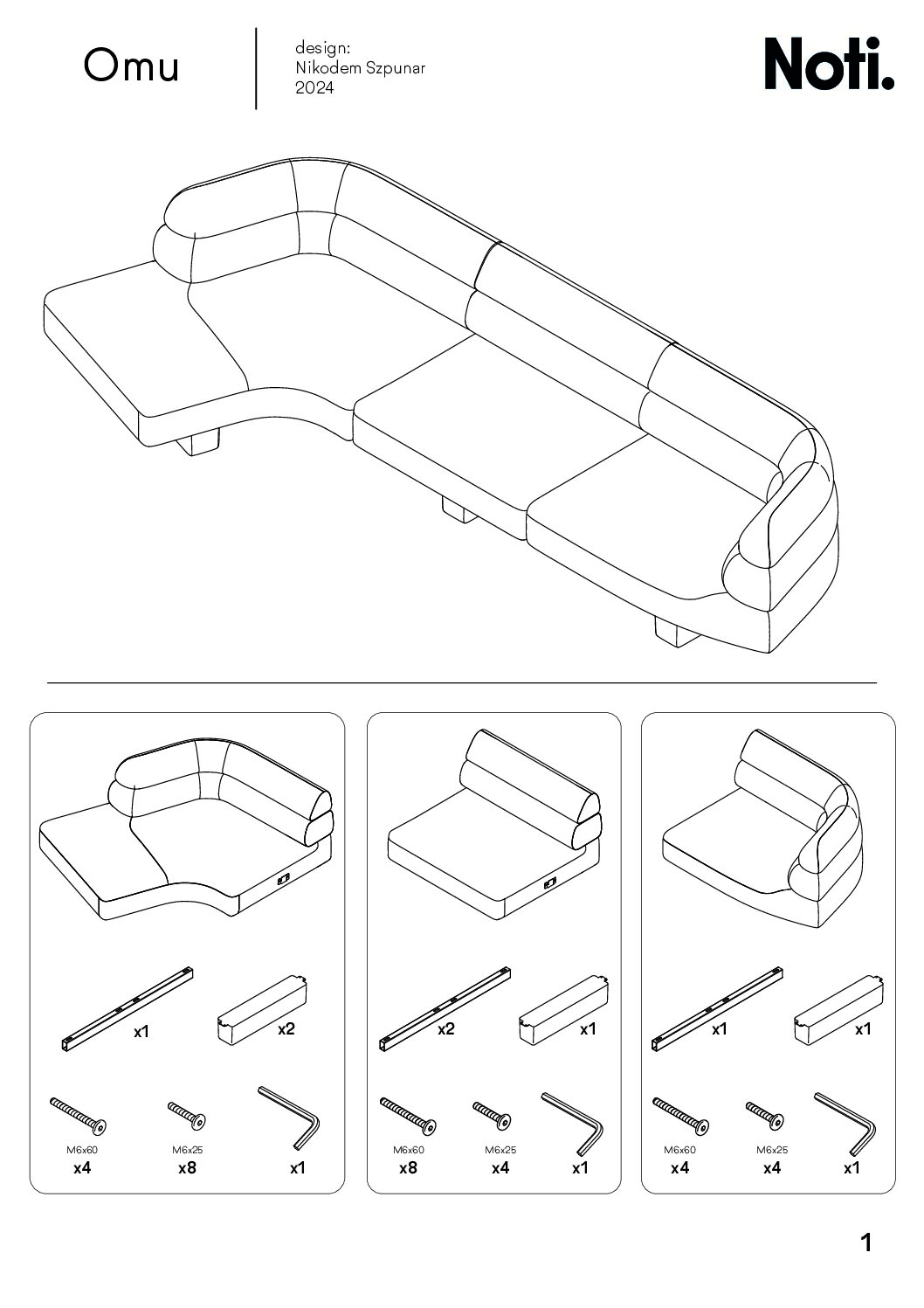 Omu

design:
Nikodem Szpunar
2024

Noti.

x1

x2

M6x60
x4

M6x25
x8

x1

x2

x1

M6x60
x8

M6x25
x4

x1

x1

x1

M6x60
x4

M6x25
x4

x1

1